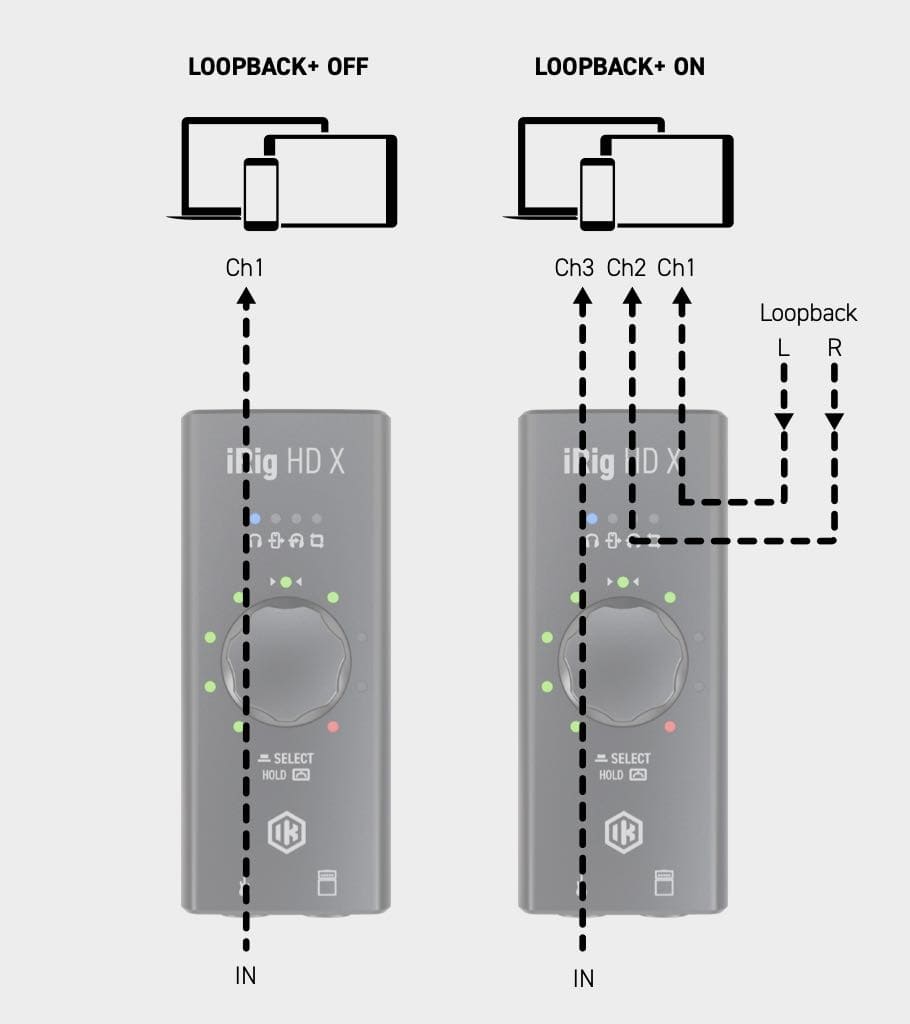 LOOPBACK+ OFF

Ch1

iRig HD X

SELECT
HOLD

IN

LOOPBACK+ ON

Ch3 Ch2 Ch1

Loopback
L R

iRig HD X

SELECT
HOLD

IN