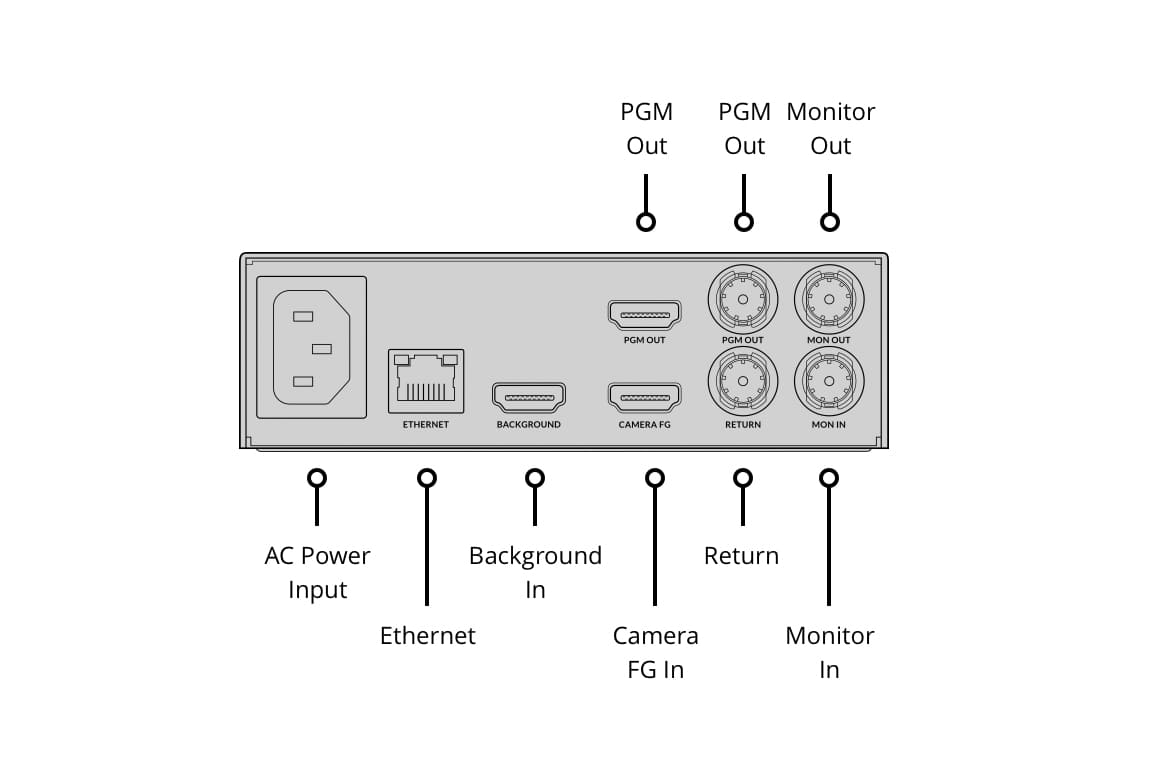 PGM Out

PGM Out

Monitor Out

PGM OUT

PGM OUT

MON OUT

ETHERNET

BACKGROUND

CAMERA FG

RETURN

MON IN

AC Power Input

Ethernet

Background In

Camera FG In

Return

Monitor In