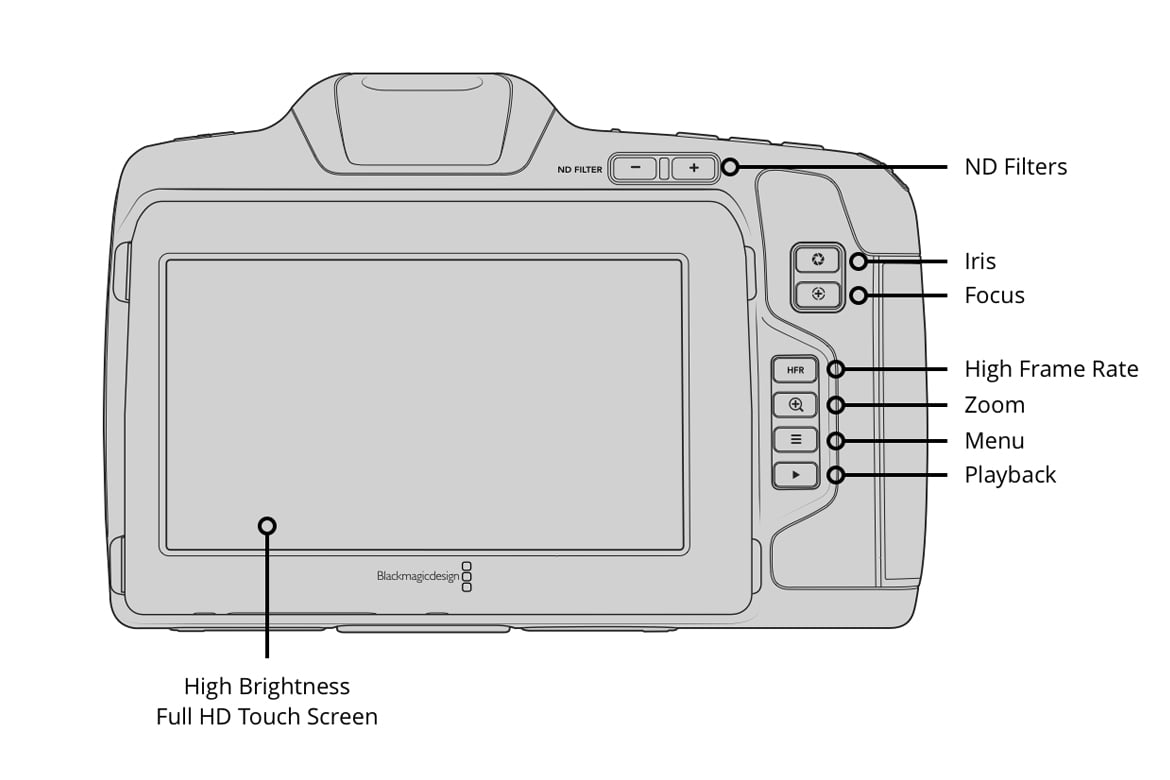 ND FILTER
−
+
ND Filters
Iris
Focus
HFR
High Frame Rate
Zoom
Menu
Playback
Blackmagicdesign
High Brightness
Full HD Touch Screen