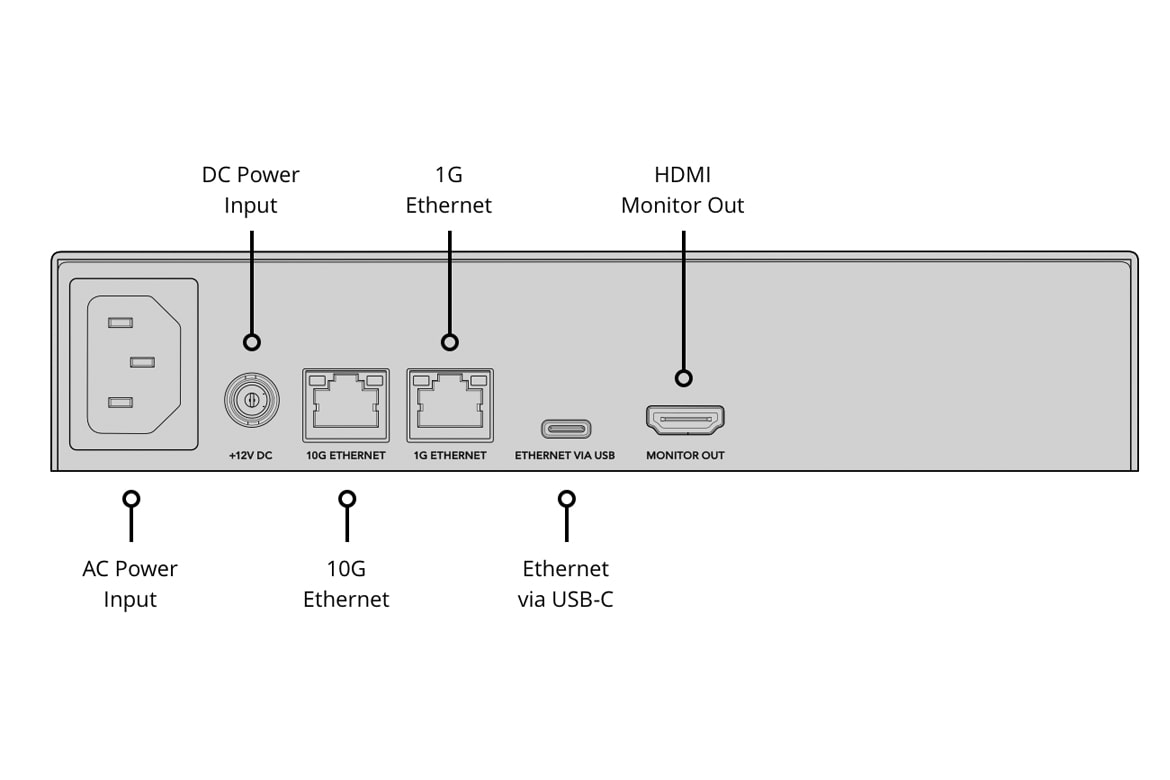 DC Power Input

1G Ethernet

HDMI Monitor Out

+12V DC

10G ETHERNET

1G ETHERNET

ETHERNET VIA USB

MONITOR OUT

AC Power Input

10G Ethernet

Ethernet via USB-C